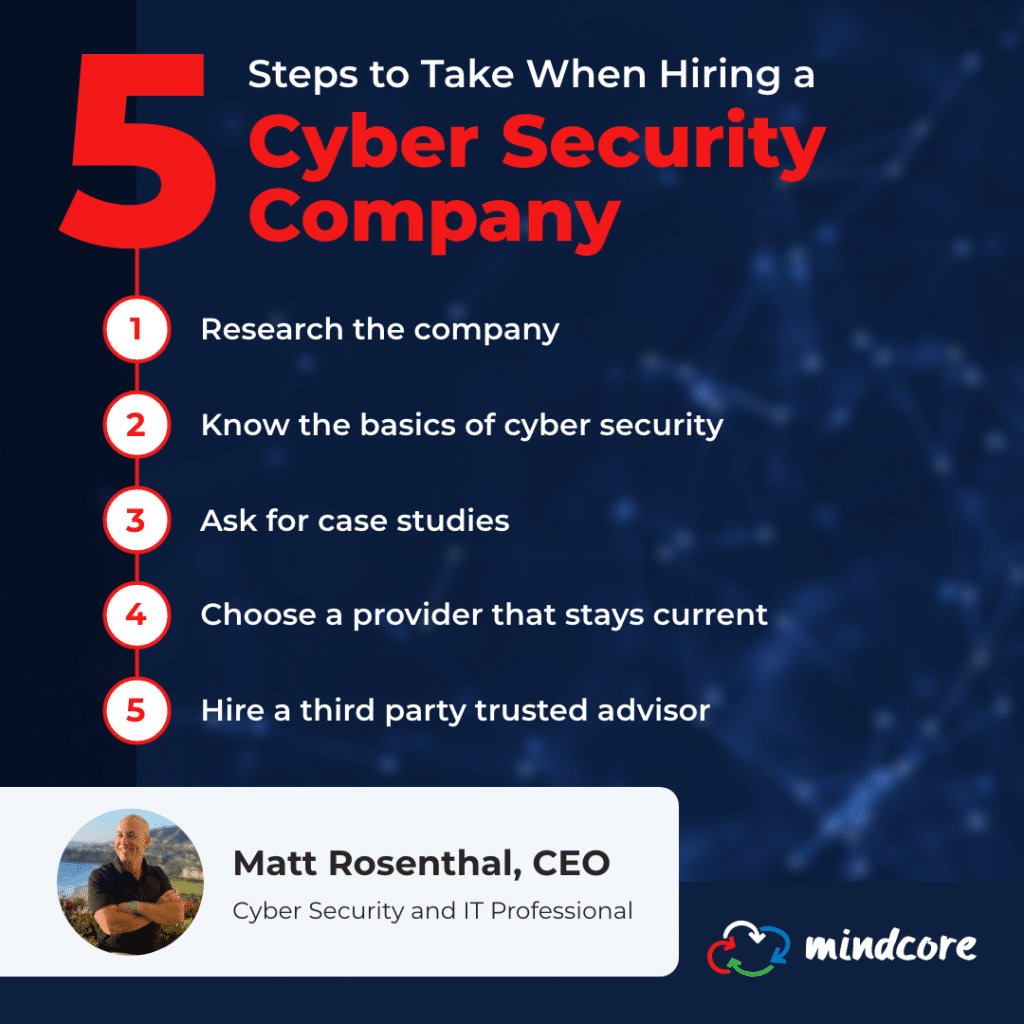 5 Steps to Take When Hiring a Cyber Security Company

1 Research the company

2 Know the basics of cyber security

3 Ask for case studies

4 Choose a provider that stays current

5 Hire a third party trusted advisor

Matt Rosenthal, CEO
Cyber Security and IT Professional

mindcore