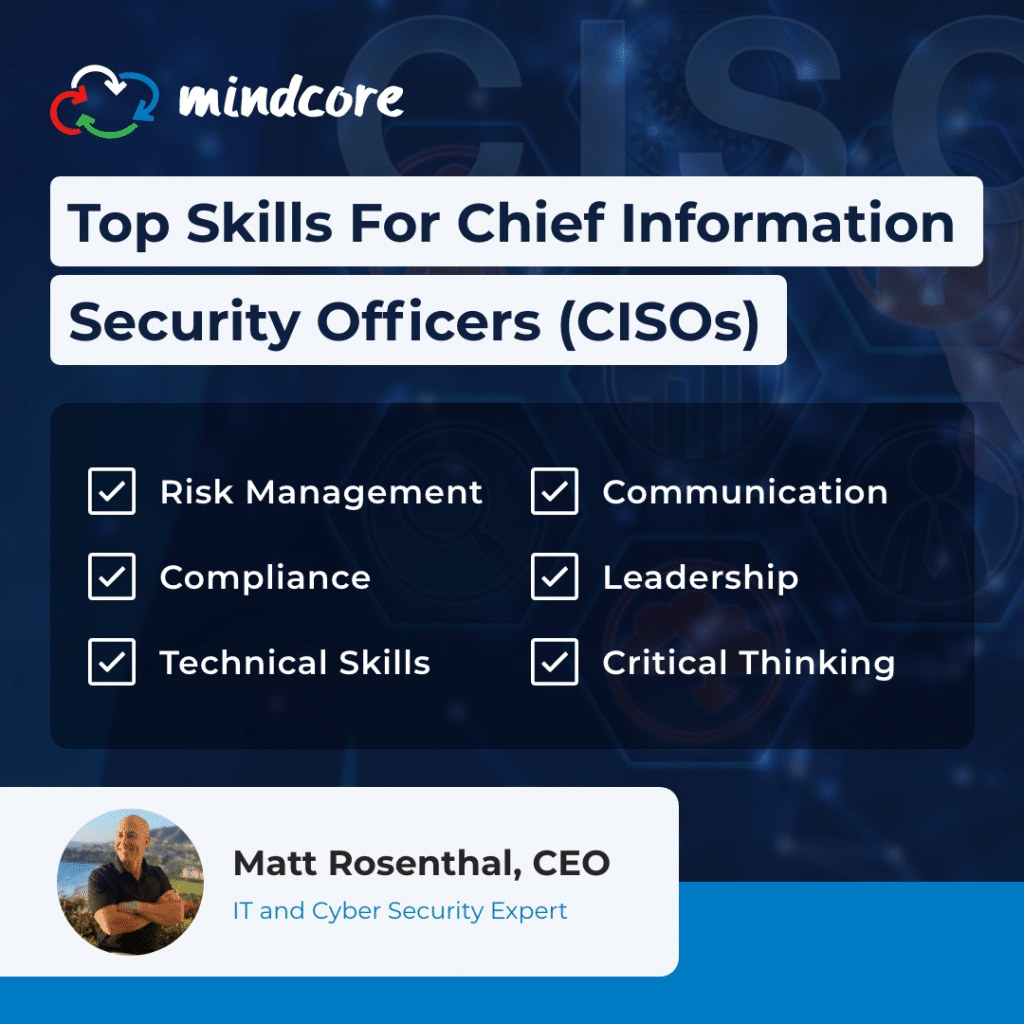 mindcore

Top Skills For Chief Information Security Officers (CISOs)

Risk Management
Compliance
Technical Skills

Communication
Leadership
Critical Thinking

Matt Rosenthal, CEO
IT and Cyber Security Expert