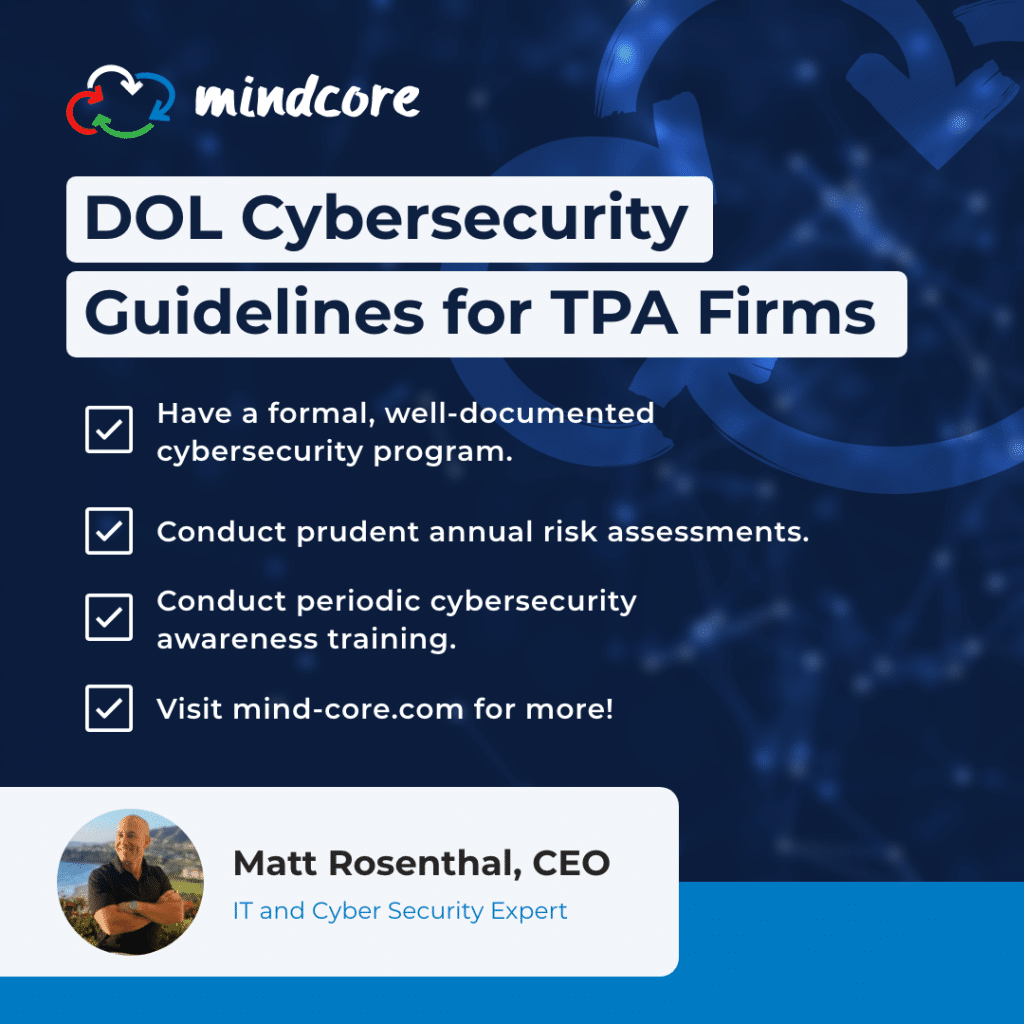 mindcore

DOL Cybersecurity Guidelines for TPA Firms

Have a formal, well-documented cybersecurity program.

Conduct prudent annual risk assessments.

Conduct periodic cybersecurity awareness training.

Visit mind-core.com for more!

Matt Rosenthal, CEO

IT and Cyber Security Expert