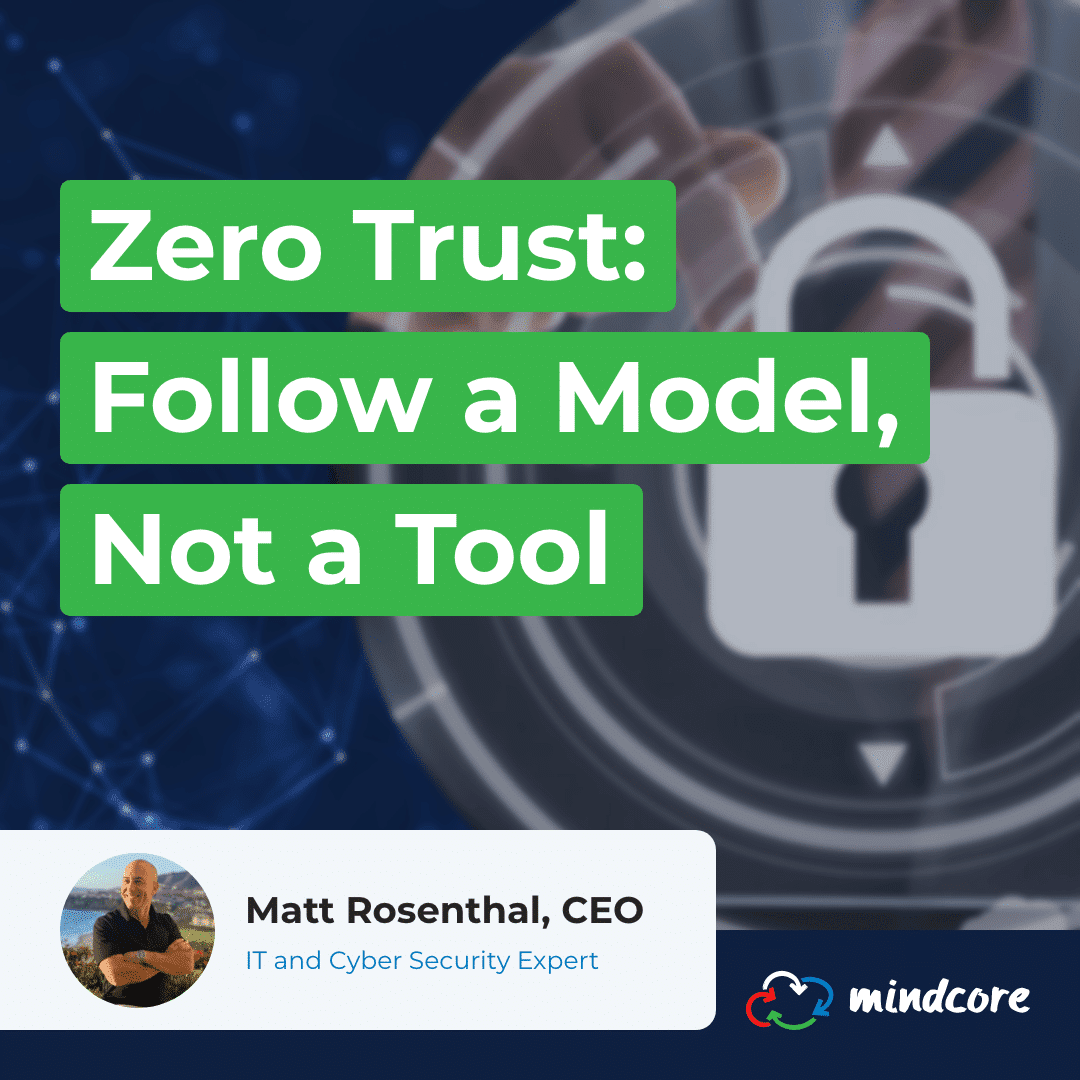 Zero Trust: Follow a Model, Not a Tool

Matt Rosenthal, CEO
IT and Cyber Security Expert

mindcore